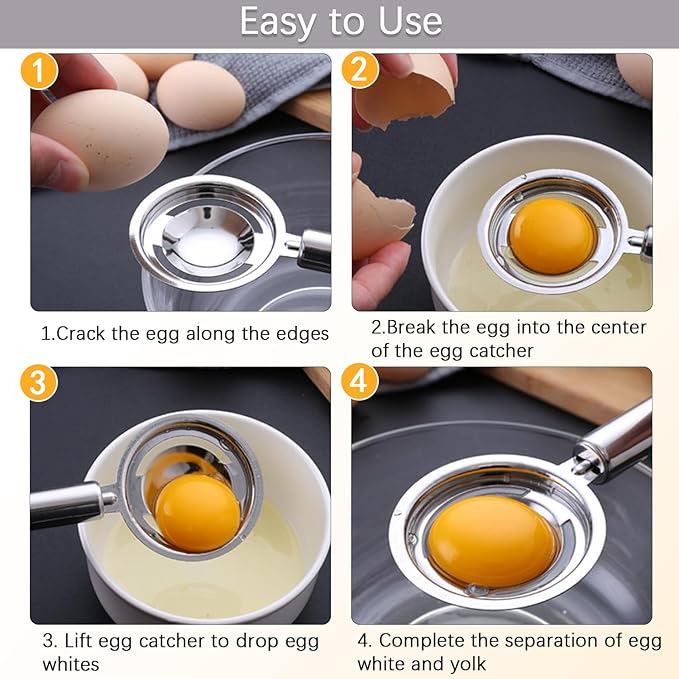 Easy to Use

1

1.Crack the egg along the edges

2

2.Break the egg into the center of the egg catcher

3

3. Lift egg catcher to drop egg whites

4

4. Complete the separation of egg white and yolk