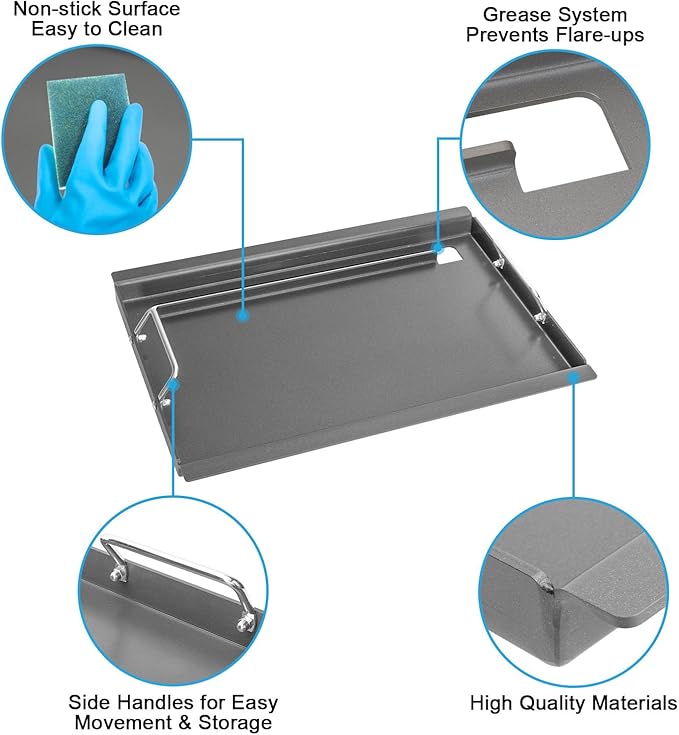 Non-stick Surface
Easy to Clean

Grease System
Prevents Flare-ups

Side Handles for Easy
Movement & Storage

High Quality Materials