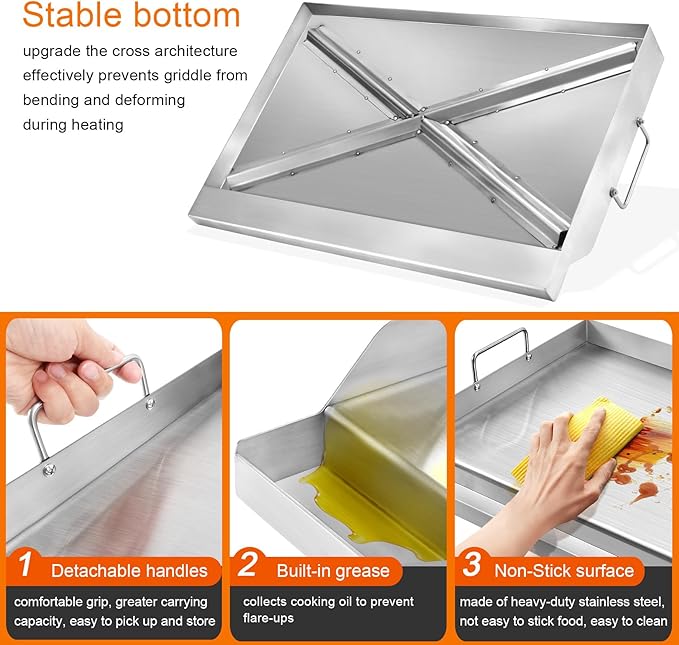 Stable bottom

upgrade the cross architecture effectively prevents griddle from bending and deforming during heating

1 Detachable handles

comfortable grip, greater carrying capacity, easy to pick up and store

2 Built-in grease

collects cooking oil to prevent flare-ups

3 Non-Stick surface

made of heavy-duty stainless steel, not easy to stick food, easy to clean