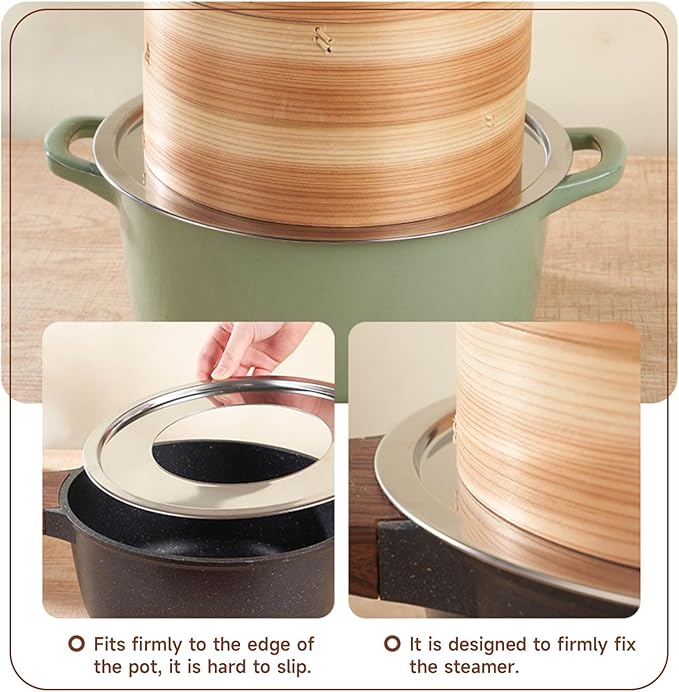 Fits firmly to the edge of the pot, it is hard to slip.

It is designed to firmly fix the steamer.