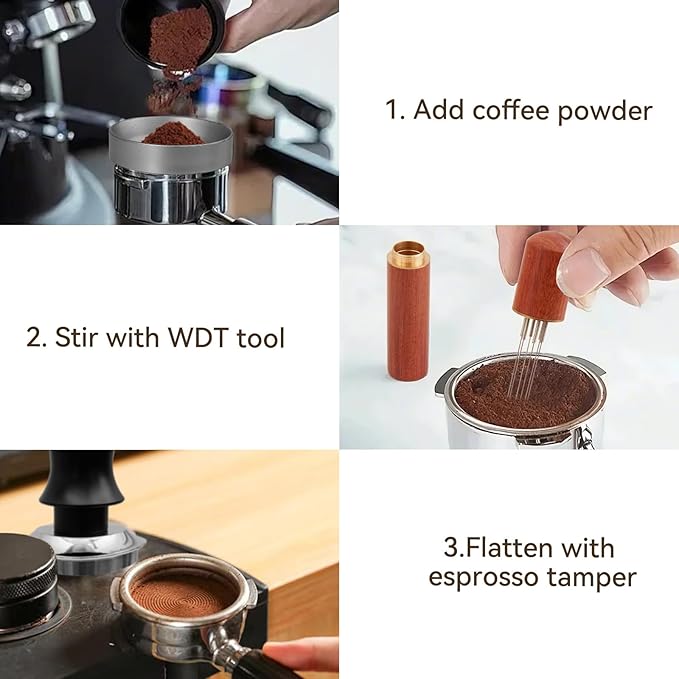 1. Add coffee powder

2. Stir with WDT tool

3.Flatten with esprosso tamper