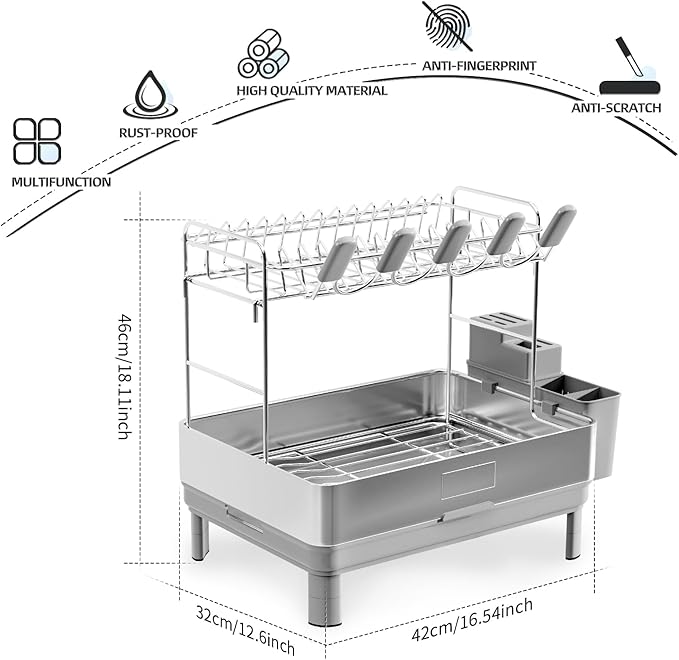 MULTIFUNCTION

RUST-PROOF

HIGH QUALITY MATERIAL

ANTI-FINGERPRINT

ANTI-SCRATCH

46cm/18.11inch

32cm/12.6inch

42cm/16.54inch