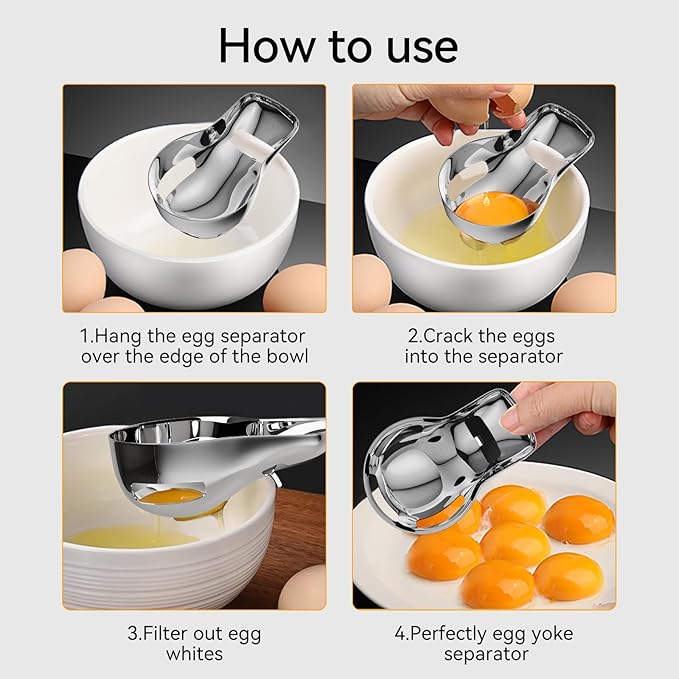 How to use

1.Hang the egg separator over the edge of the bowl

2.Crack the eggs into the separator

3.Filter out egg whites

4.Perfectly egg yoke separator