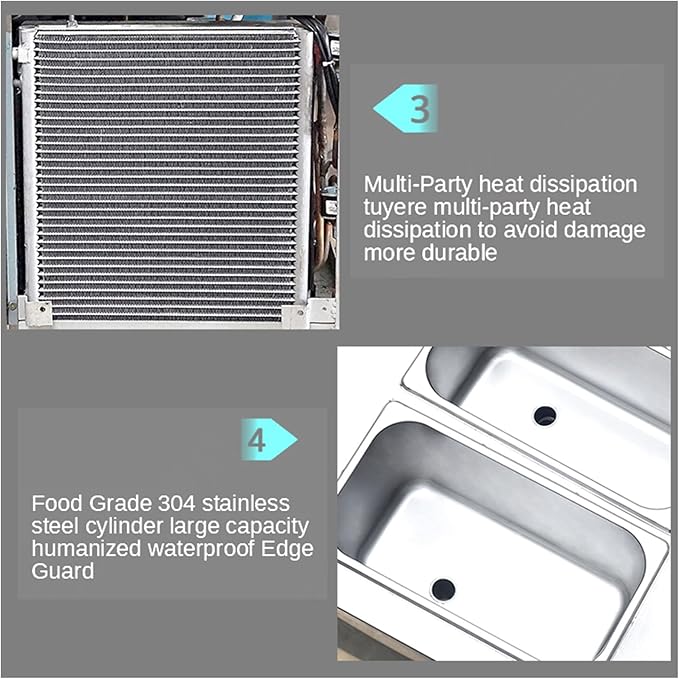 3

Multi-Party heat dissipation tuyere multi-party heat dissipation to avoid damage more durable

4

Food Grade 304 stainless steel cylinder large capacity humanized waterproof Edge Guard