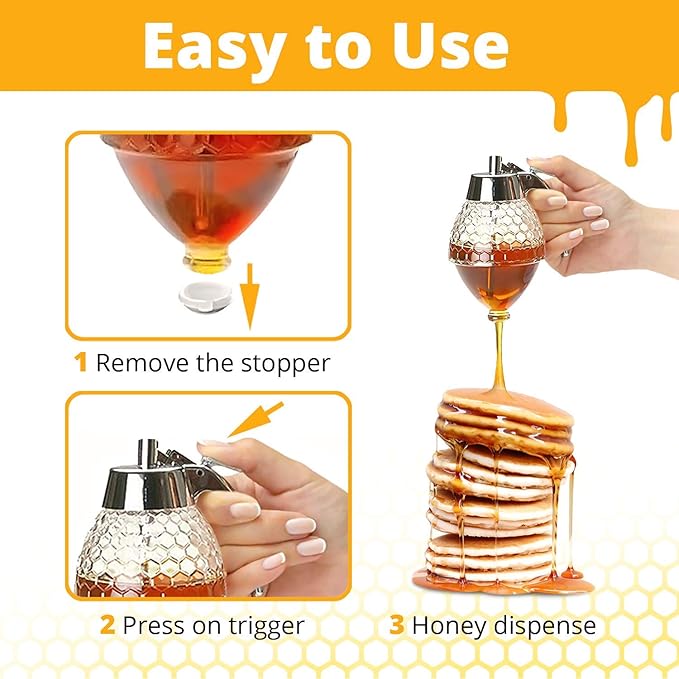 Easy to Use

1 Remove the stopper

2 Press on trigger

3 Honey dispense