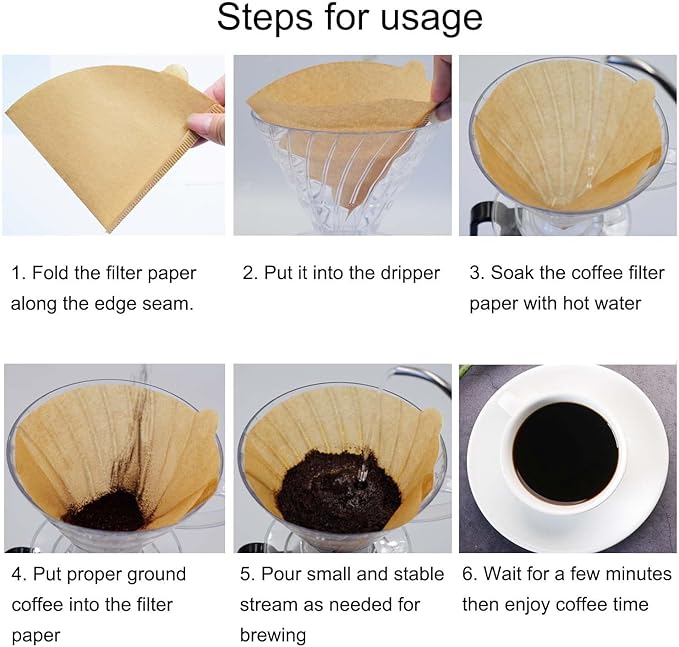 Steps for usage

1. Fold the filter paper along the edge seam.

2. Put it into the dripper

3. Soak the coffee filter paper with hot water

4. Put proper ground coffee into the filter paper

5. Pour small and stable stream as needed for brewing

6. Wait for a few minutes then enjoy coffee time