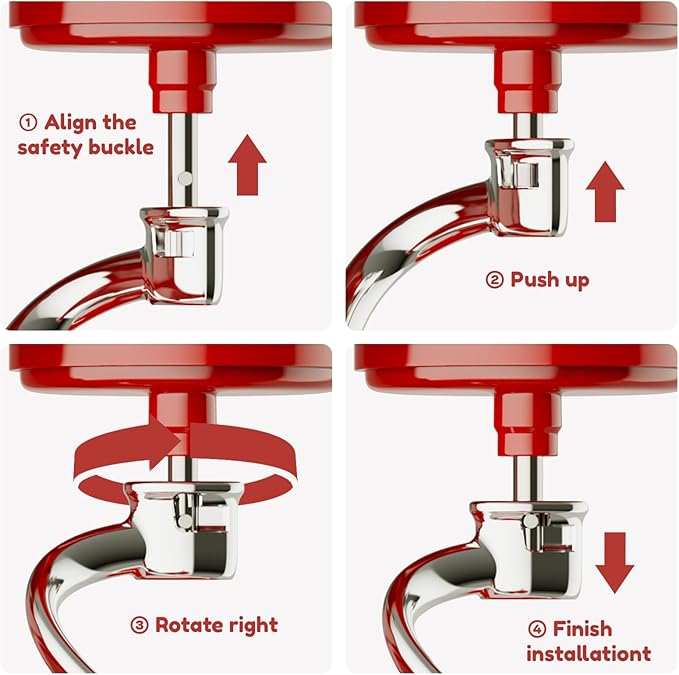 ① Align the safety buckle

② Push up

③ Rotate right

④ Finish installationt