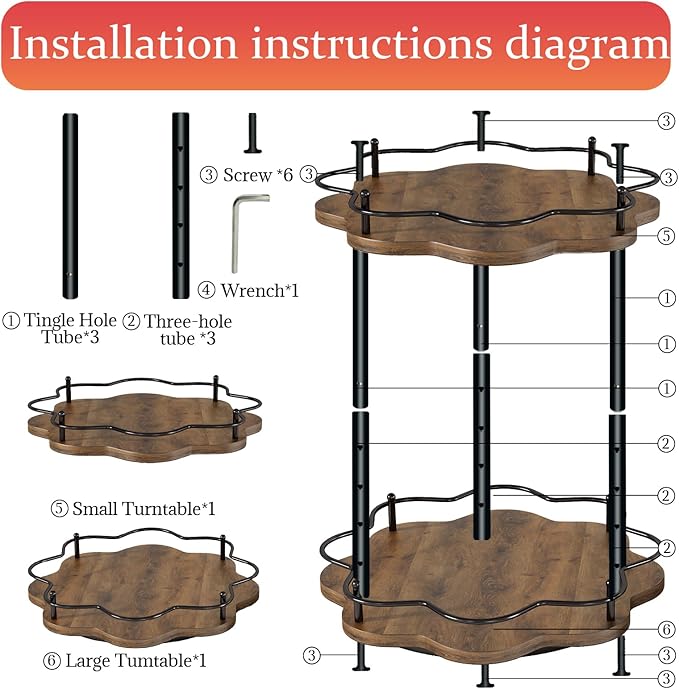 Installation instructions diagram

③ Screw *6

④ Wrench*1

① Tingle Hole Tube*3

② Three-hole tube *3

⑤ Small Turntable*1

⑥ Large Tumtable*1

③
③
③
⑤
①
①
①
②
②
②
⑥
③
③
③