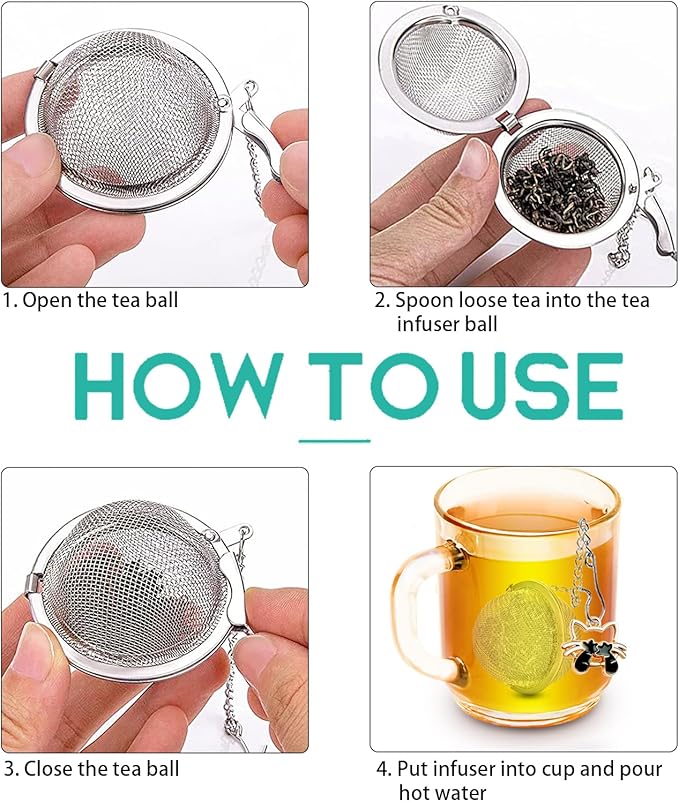 1. Open the tea ball

2. Spoon loose tea into the tea infuser ball

HOW TO USE

3. Close the tea ball

4. Put infuser into cup and pour hot water