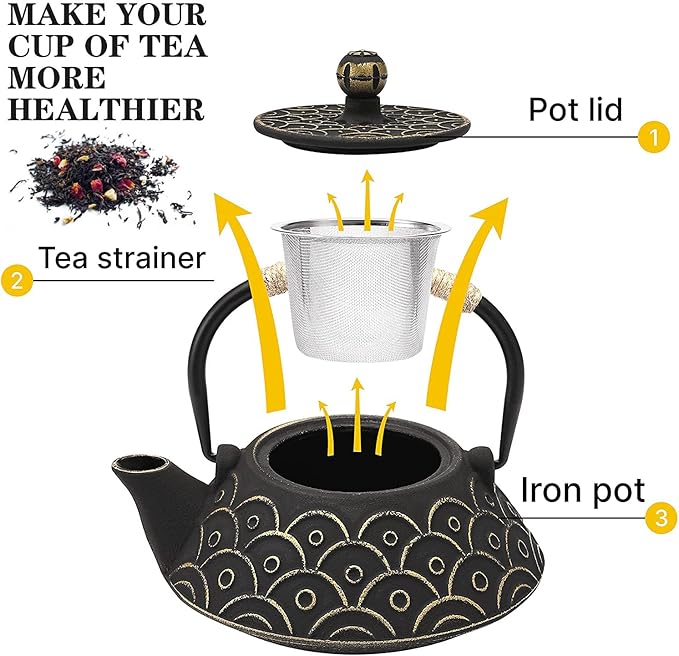 MAKE YOUR CUP OF TEA MORE HEALTHIER

Pot lid
1

Tea strainer
2

Iron pot
3