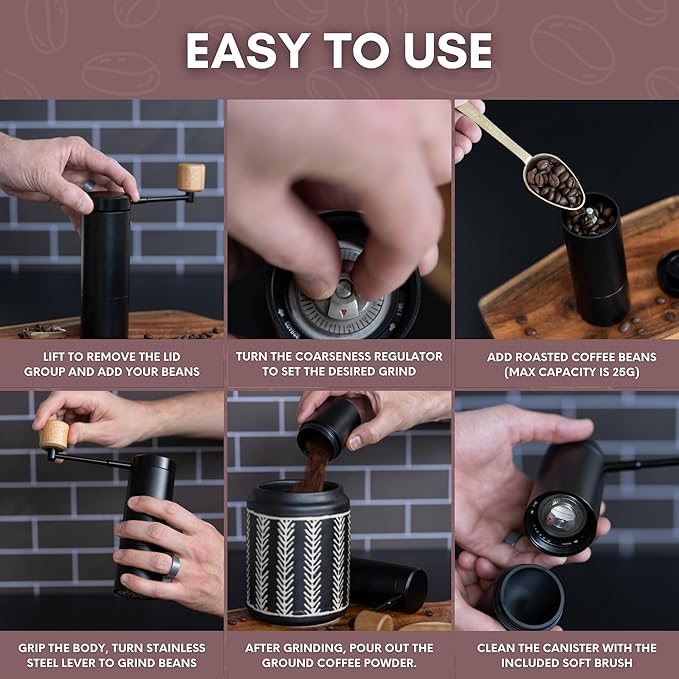 EASY TO USE

LIFT TO REMOVE THE LID GROUP AND ADD YOUR BEANS

TURN THE COARSENESS REGULATOR TO SET THE DESIRED GRIND

ADD ROASTED COFFEE BEANS (MAX CAPACITY IS 25G)

GRIP THE BODY, TURN STAINLESS STEEL LEVER TO GRIND BEANS

AFTER GRINDING, POUR OUT THE GROUND COFFEE POWDER.

CLEAN THE CANISTER WITH THE INCLUDED SOFT BRUSH