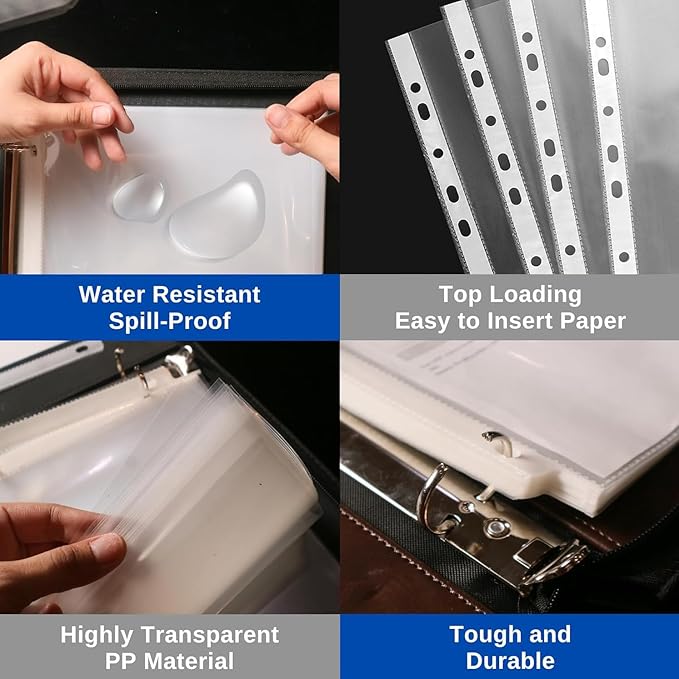 Water Resistant
Spill-Proof

Top Loading
Easy to Insert Paper

Highly Transparent
PP Material

Tough and
Durable