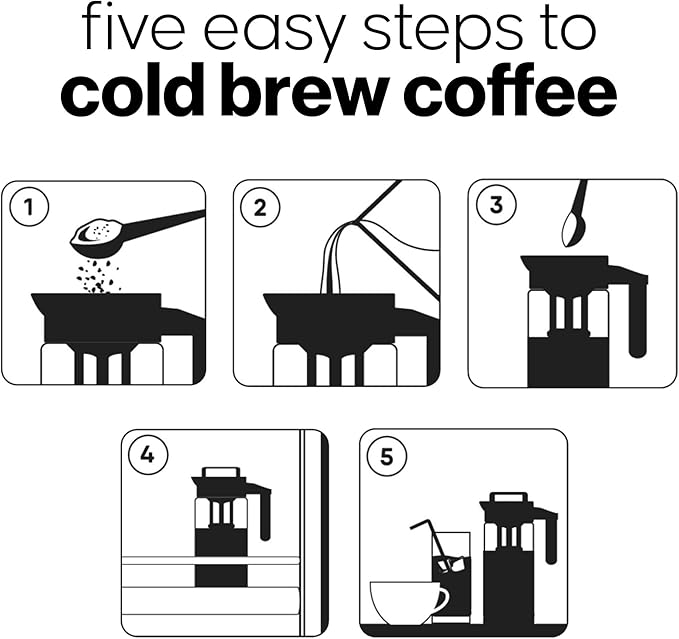 five easy steps to
cold brew coffee

1

2

3

4

5