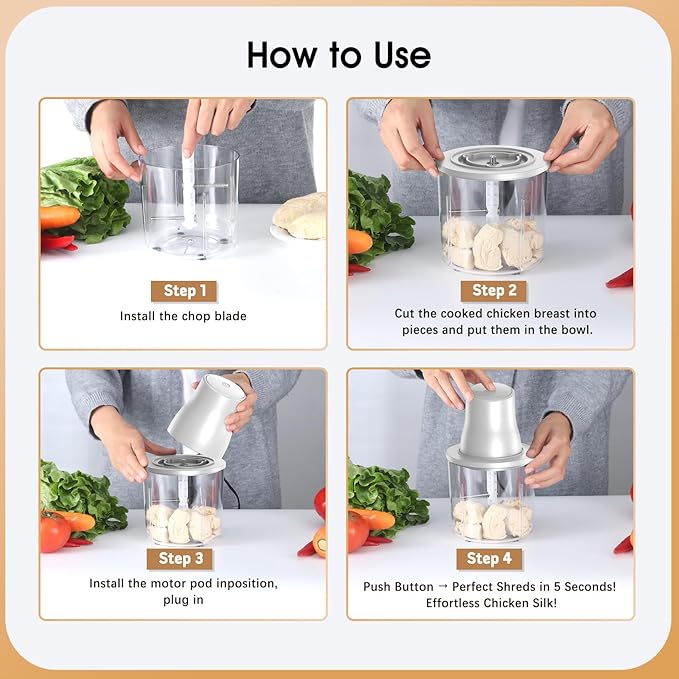 How to Use

Step 1

Install the chop blade

Step 2

Cut the cooked chicken breast into pieces and put them in the bowl.

Step 3

Install the motor pod inposition, plug in

Step 4

Push Button → Perfect Shreds in 5 Seconds! Effortless Chicken Silk!