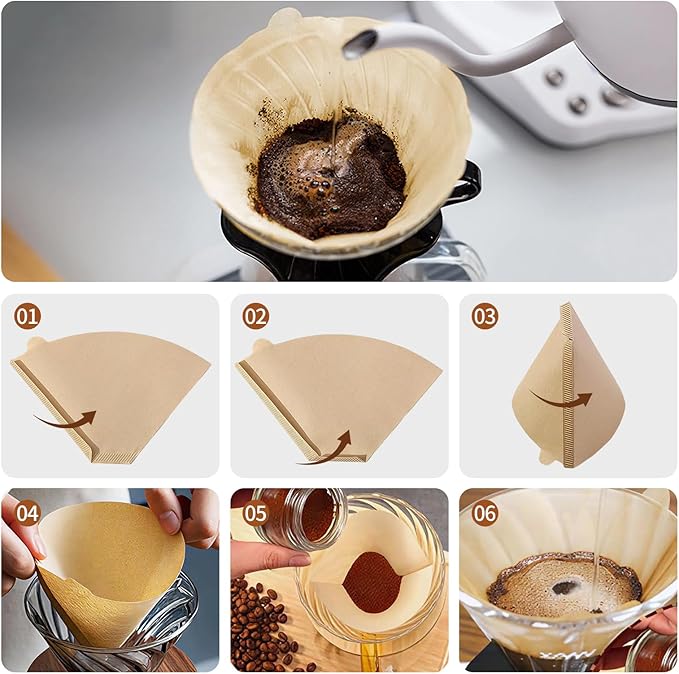 01

02

03

04

05

06