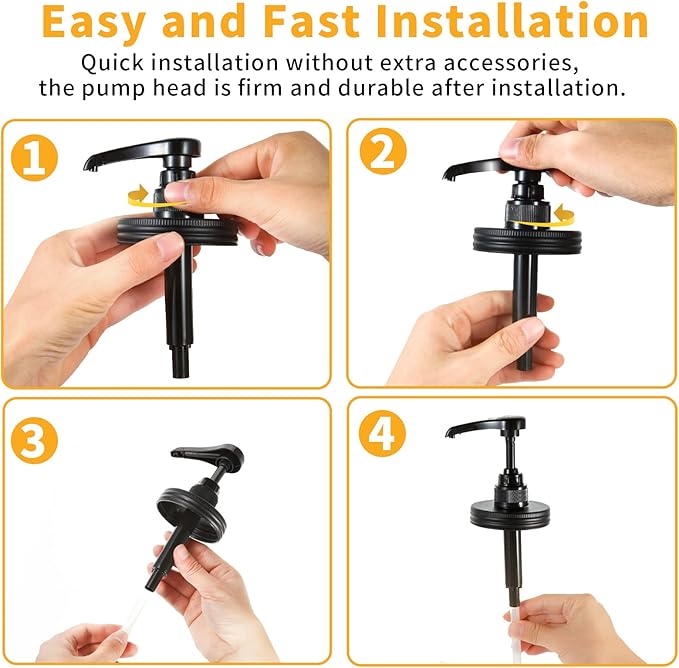 Easy and Fast Installation

Quick installation without extra accessories, the pump head is firm and durable after installation.

1

2

3

4