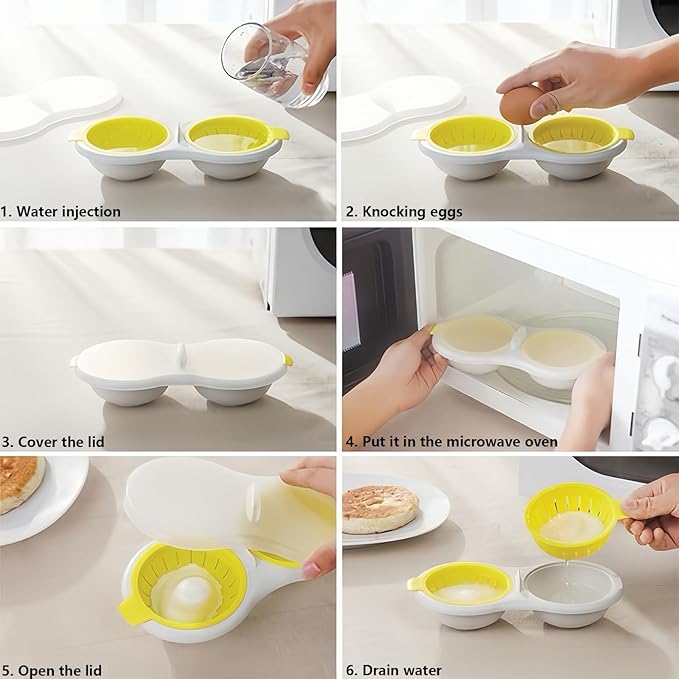 1. Water injection

2. Knocking eggs

3. Cover the lid

4. Put it in the microwave oven

5. Open the lid

6. Drain water