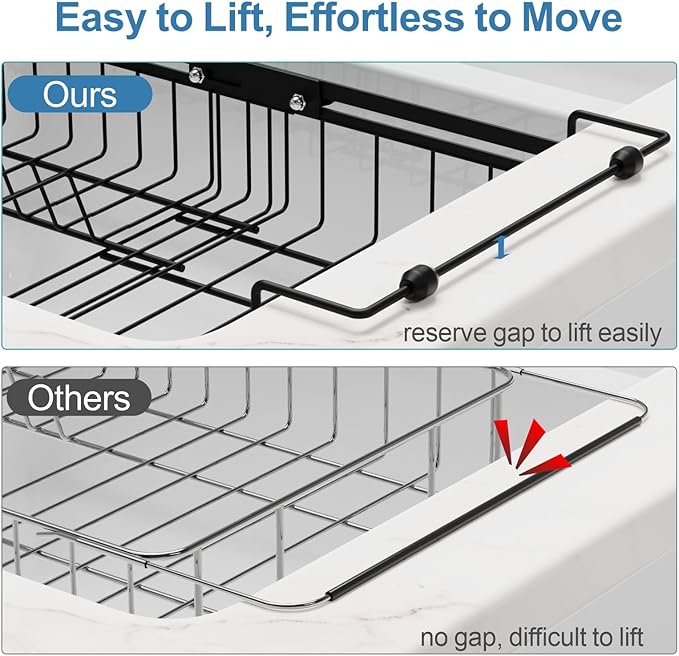 Easy to Lift, Effortless to Move

Ours

reserve gap to lift easily

Others

no gap, difficult to lift