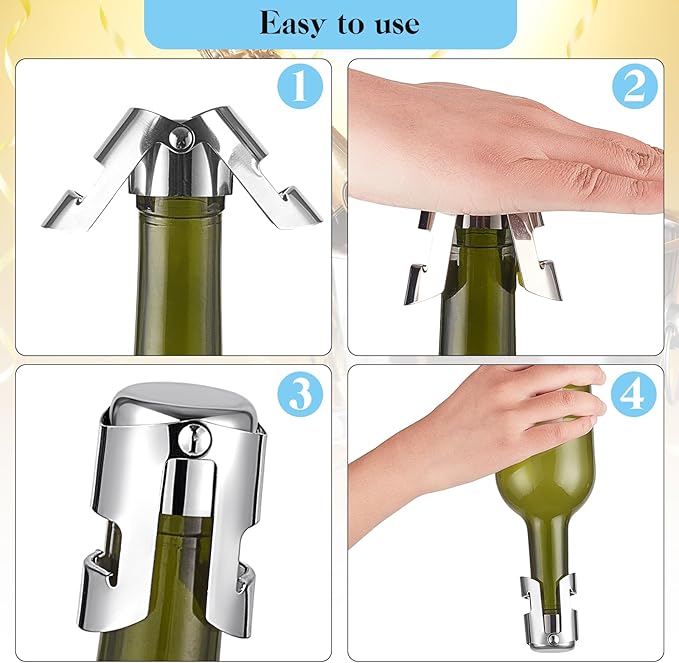 Easy to use

1

2

3

4