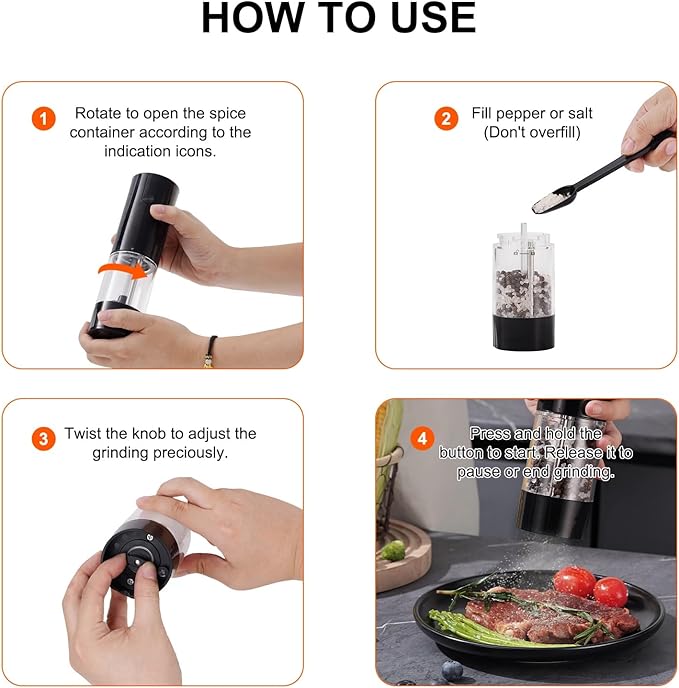 HOW TO USE

1 Rotate to open the spice container according to the indication icons.

2 Fill pepper or salt (Don't overfill)

3 Twist the knob to adjust the grinding preciously.

4 Press and hold the button to start. Release it to pause or end grinding.