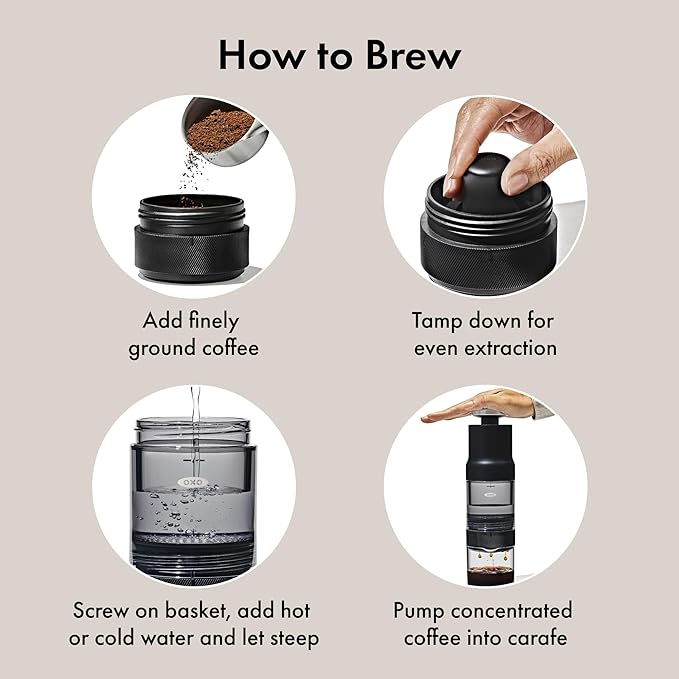 How to Brew

Add finely ground coffee

Tamp down for even extraction

OXO

Screw on basket, add hot or cold water and let steep

Pump concentrated coffee into carafe