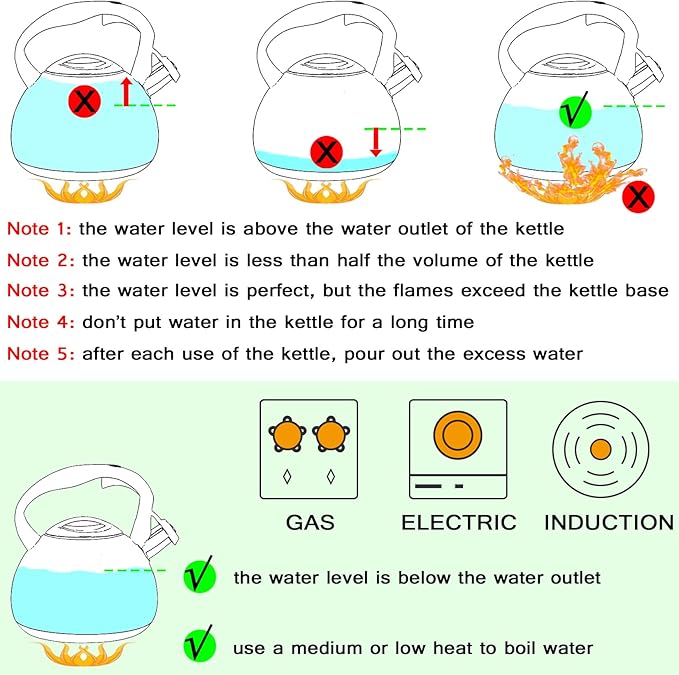 Note 1: the water level is above the water outlet of the kettle

Note 2: the water level is less than half the volume of the kettle

Note 3: the water level is perfect, but the flames exceed the kettle base

Note 4: don't put water in the kettle for a long time

Note 5: after each use of the kettle, pour out the excess water

GAS ELECTRIC INDUCTION

the water level is below the water outlet

use a medium or low heat to boil water