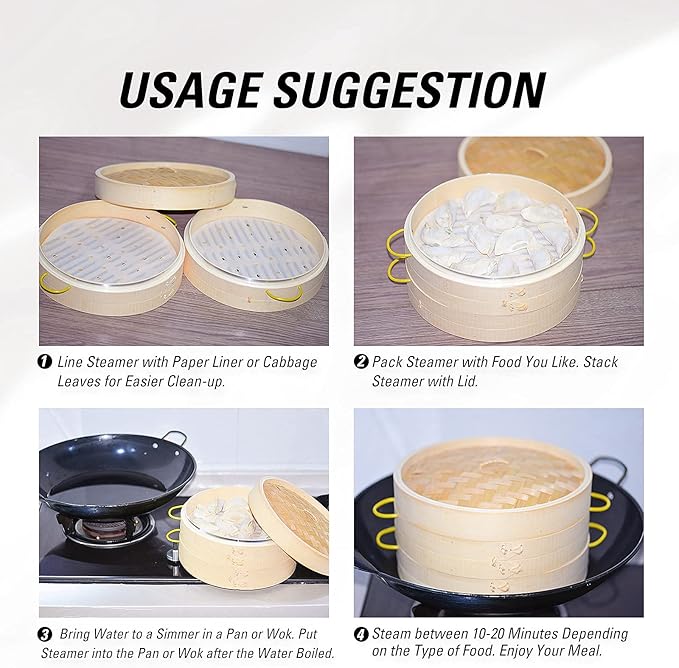 USAGE SUGGESTION

❶ Line Steamer with Paper Liner or Cabbage Leaves for Easier Clean-up.

❷ Pack Steamer with Food You Like. Stack Steamer with Lid.

❸ Bring Water to a Simmer in a Pan or Wok. Put Steamer into the Pan or Wok after the Water Boiled.

❹ Steam between 10-20 Minutes Depending on the Type of Food. Enjoy Your Meal.