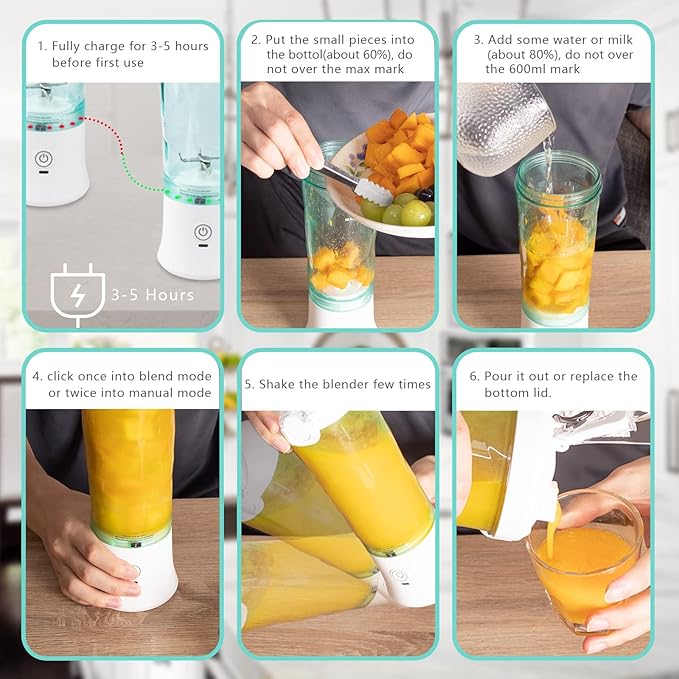 1. Fully charge for 3-5 hours before first use

3-5 Hours

2. Put the small pieces into the bottol(about 60%), do not over the max mark

3. Add some water or milk (about 80%), do not over the 600ml mark

4. click once into blend mode or twice into manual mode

5. Shake the blender few times

6. Pour it out or replace the bottom lid.