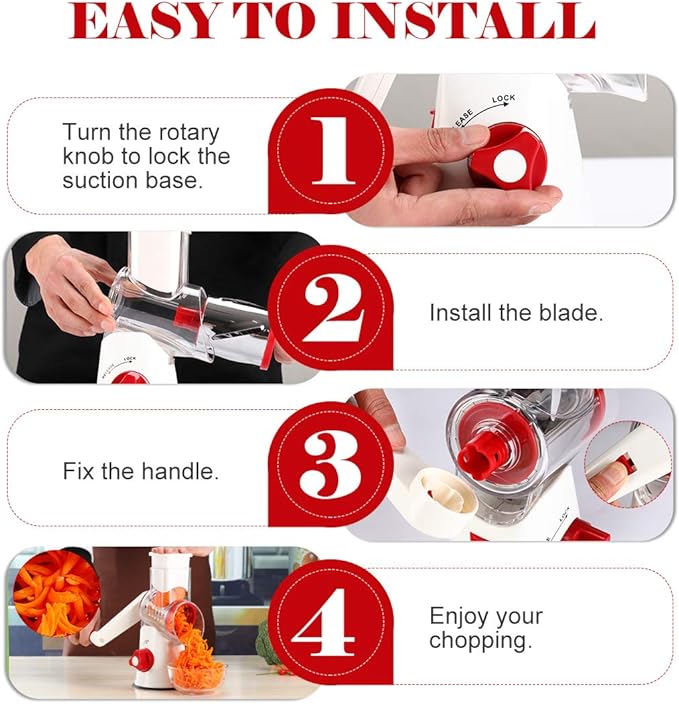 EASY TO INSTALL

Turn the rotary knob to lock the suction base.

1

EASE LOCK

2

Install the blade.

LOCK

Fix the handle.

3

4

Enjoy your chopping.