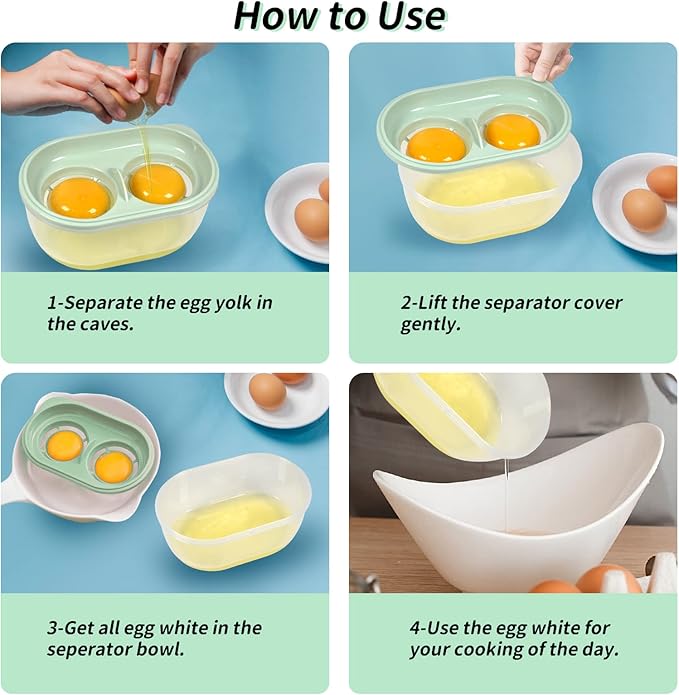 How to Use

1-Separate the egg yolk in the caves.

2-Lift the separator cover gently.

3-Get all egg white in the seperator bowl.

4-Use the egg white for your cooking of the day.