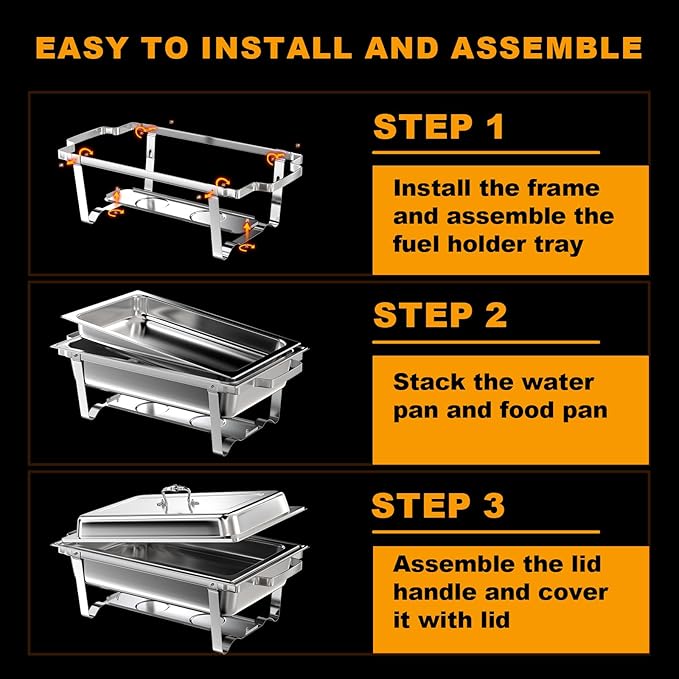 EASY TO INSTALL AND ASSEMBLE

STEP 1

Install the frame and assemble the fuel holder tray

STEP 2

Stack the water pan and food pan

STEP 3

Assemble the lid handle and cover it with lid