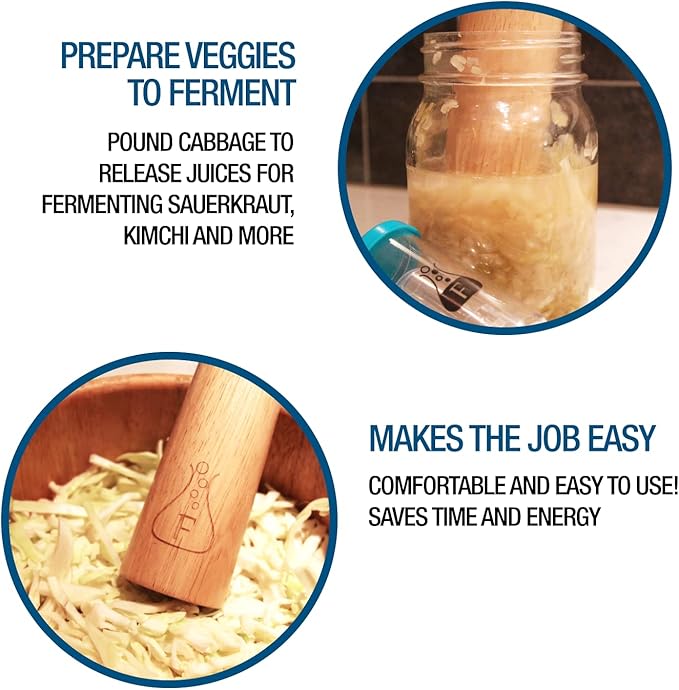 PREPARE VEGGIES TO FERMENT

POUND CABBAGE TO RELEASE JUICES FOR FERMENTING SAUERKRAUT, KIMCHI AND MORE

F

F

MAKES THE JOB EASY

COMFORTABLE AND EASY TO USE! SAVES TIME AND ENERGY