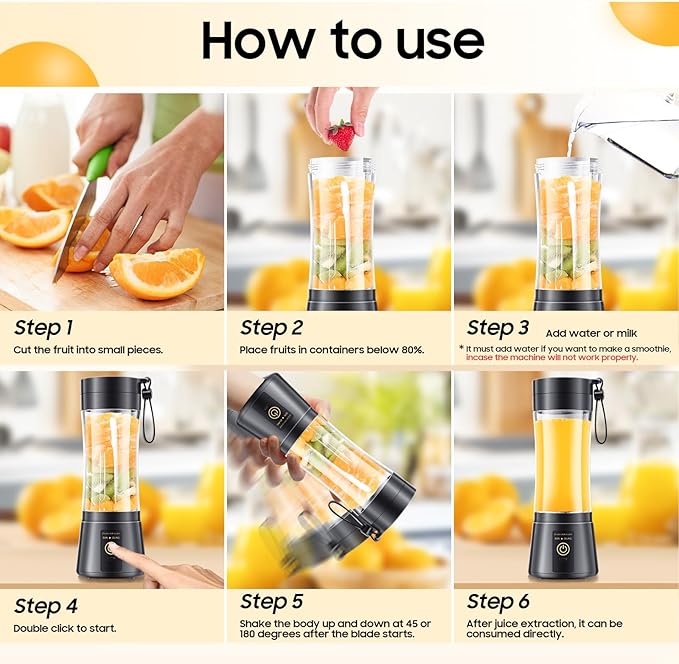 How to use

Step 1
Cut the fruit into small pieces.

Step 2
Place fruits in containers below 80%.

Step 3 Add water or milk
* It must add water if you want to make a smoothie, incase the machine will not work properly.

Step 4
Double click to start.

Step 5
Shake the body up and down at 45 or 180 degrees after the blade starts.

Step 6
After juice extraction, it can be consumed directly.