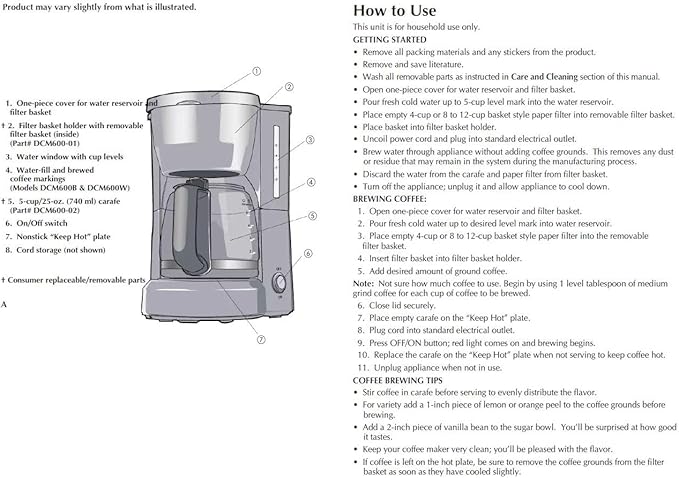 Product may vary slightly from what is illustrated.

1. One-piece cover for water reservoir and filter basket
† 2. Filter basket holder with removable filter basket (inside) (Part# DCM600-01)
3. Water window with cup levels
4. Water-fill and brewed coffee markings (Models DCM600B & DCM600W)
† 5. 5-cup/25-oz. (740 ml) carafe (Part# DCM600-02)
6. On/Off switch
7. Nonstick "Keep Hot" plate
8. Cord storage (not shown)

† Consumer replaceable/removable parts

A

①
②
③
④
⑤
⑥
⑦

How to Use
This unit is for household use only.
GETTING STARTED
• Remove all packing materials and any stickers from the product.
• Remove and save literature.
• Wash all removable parts as instructed in Care and Cleaning section of this manual.
• Open one-piece cover for water reservoir and filter basket.
• Pour fresh cold water up to 5-cup level mark into the water reservoir.
• Place empty 4-cup or 8 to 12-cup basket style paper filter into removable filter basket.
• Place basket into filter basket holder.
• Uncoil power cord and plug into standard electrical outlet.
• Brew water through appliance without adding coffee grounds. This removes any dust or residue that may remain in the system during the manufacturing process.
• Discard the water from the carafe and paper filter from filter basket.
• Turn off the appliance; unplug it and allow appliance to cool down.
BREWING COFFEE:
1. Open one-piece cover for water reservoir and filter basket.
2. Pour fresh cold water up to desired level mark into water reservoir.
3. Place empty 4-cup or 8 to 12-cup basket style paper filter into the removable filter basket.
4. Insert filter basket into filter basket holder.
5. Add desired amount of ground coffee.
Note: Not sure how much coffee to use. Begin by using 1 level tablespoon of medium grind coffee for each cup of coffee to be brewed.
6. Close lid securely.
7. Place empty carafe on the "Keep Hot" plate.
8. Plug cord into standard electrical outlet.
9. Press OFF/ON button; red light comes on and brewing begins.
10. Replace the carafe on the "Keep Hot" plate when not serving to keep coffee hot.
11. Unplug appliance when not in use.
COFFEE BREWING TIPS
• Stir coffee in carafe before serving to evenly distribute the flavor.
• For variety add a 1-inch piece of lemon or orange peel to the coffee grounds before brewing.
• Add a 2-inch piece of vanilla bean to the sugar bowl. You'll be surprised at how good it tastes.
• Keep your coffee maker very clean; you'll be pleased with the flavor.
• If coffee is left on the hot plate, be sure to remove the coffee grounds from the filter basket as soon as they have cooled slightly.