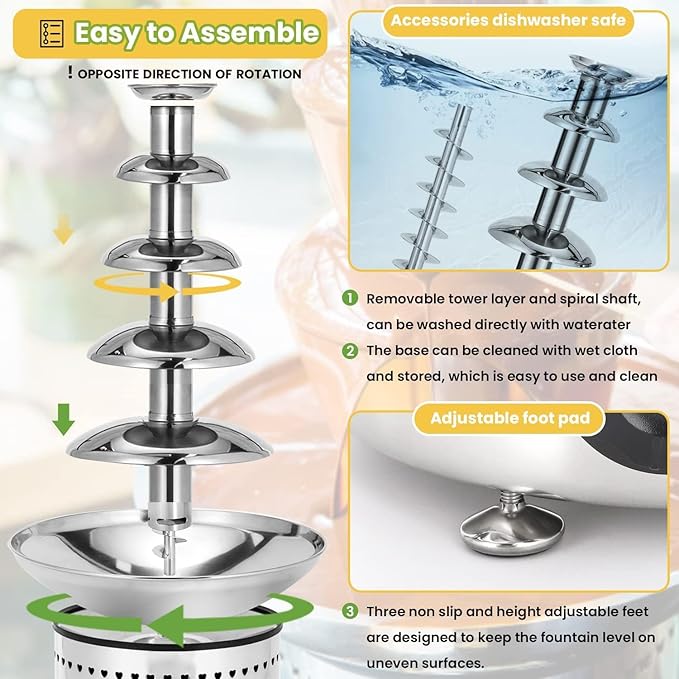 Easy to Assemble

! OPPOSITE DIRECTION OF ROTATION

Accessories dishwasher safe

1 Removable tower layer and spiral shaft, can be washed directly with waterater

2 The base can be cleaned with wet cloth and stored, which is easy to use and clean

Adjustable foot pad

3 Three non slip and height adjustable feet are designed to keep the fountain level on uneven surfaces.