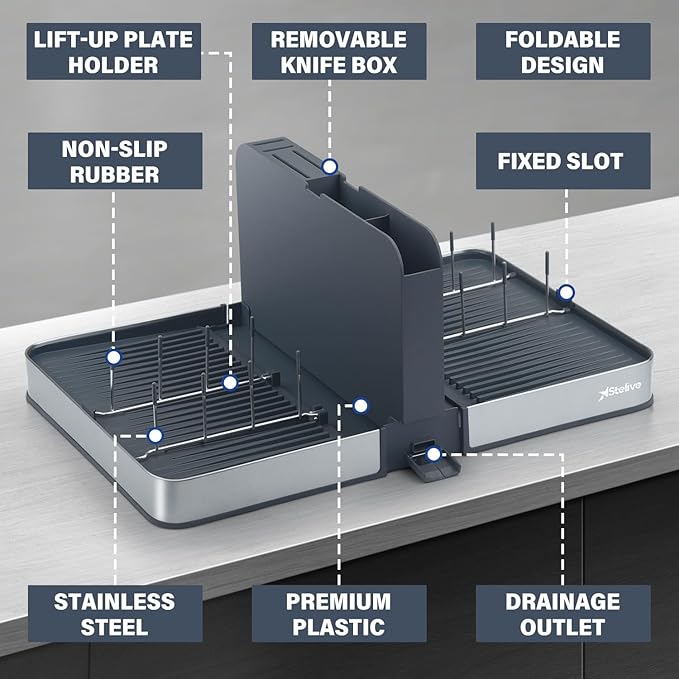 LIFT-UP PLATE HOLDER

REMOVABLE KNIFE BOX

FOLDABLE DESIGN

NON-SLIP RUBBER

FIXED SLOT

Stelive

STAINLESS STEEL

PREMIUM PLASTIC

DRAINAGE OUTLET