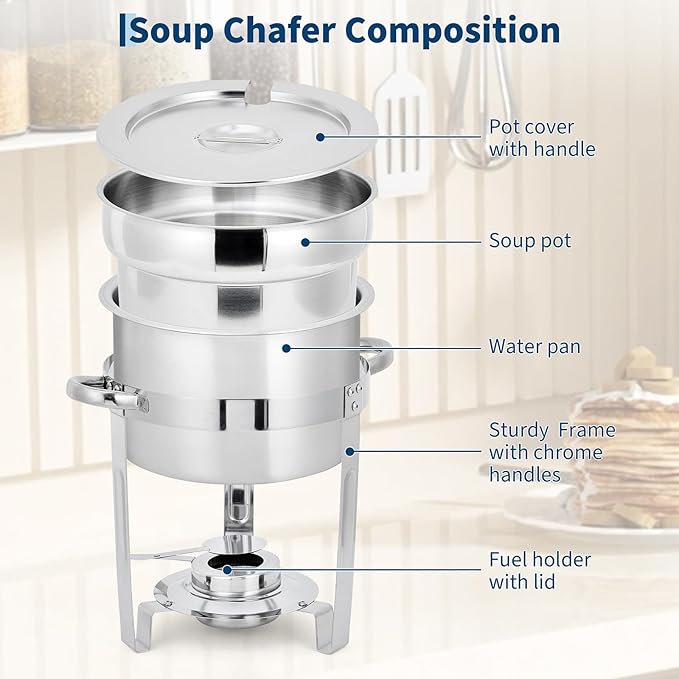 Soup Chafer Composition

Pot cover with handle

Soup pot

Water pan

Sturdy  Frame with chrome handles

Fuel holder with lid