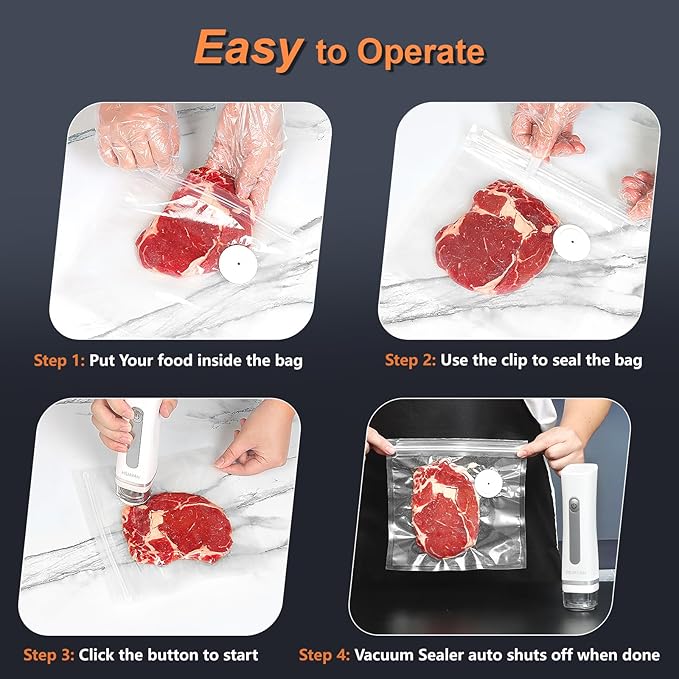 Easy to Operate

Step 1: Put Your food inside the bag

Step 2: Use the clip to seal the bag

Step 3: Click the button to start

Step 4: Vacuum Sealer auto shuts off when done