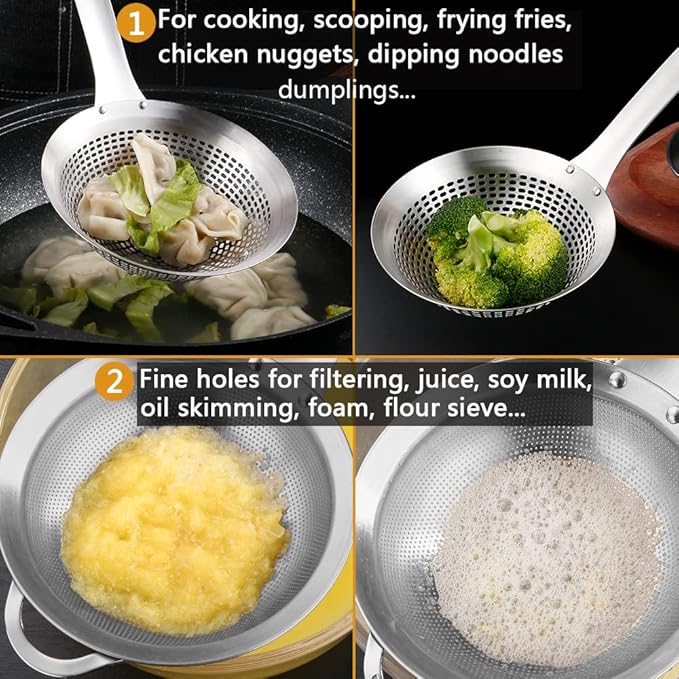 1 For cooking, scooping, frying fries, chicken nuggets, dipping noodles dumplings...

2 Fine holes for filtering, juice, soy milk, oil skimming, foam, flour sieve...