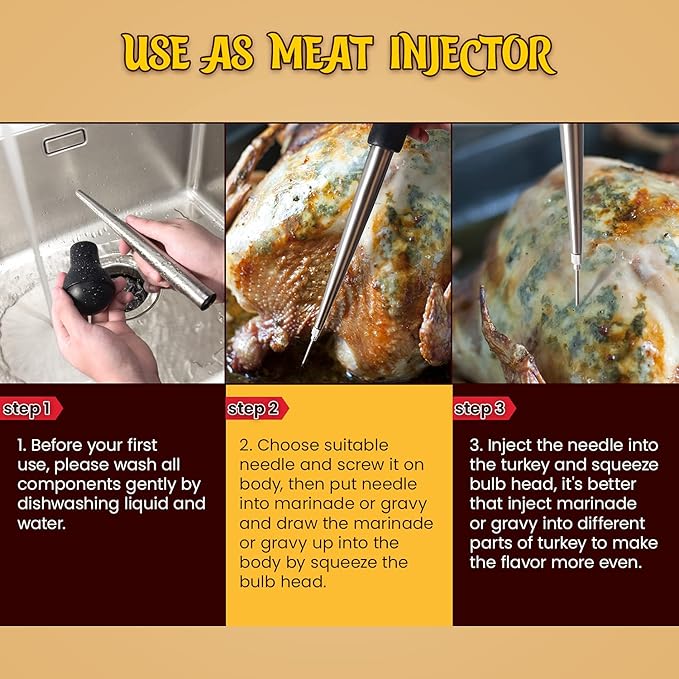 USE AS MEAT INJECTOR

step 1

1. Before your first use, please wash all components gently by dishwashing liquid and water.

step 2

2. Choose suitable needle and screw it on body, then put needle into marinade or gravy and draw the marinade or gravy up into the body by squeeze the bulb head.

step 3

3. Inject the needle into the turkey and squeeze bulb head, it's better that inject marinade or gravy into different parts of turkey to make the flavor more even.