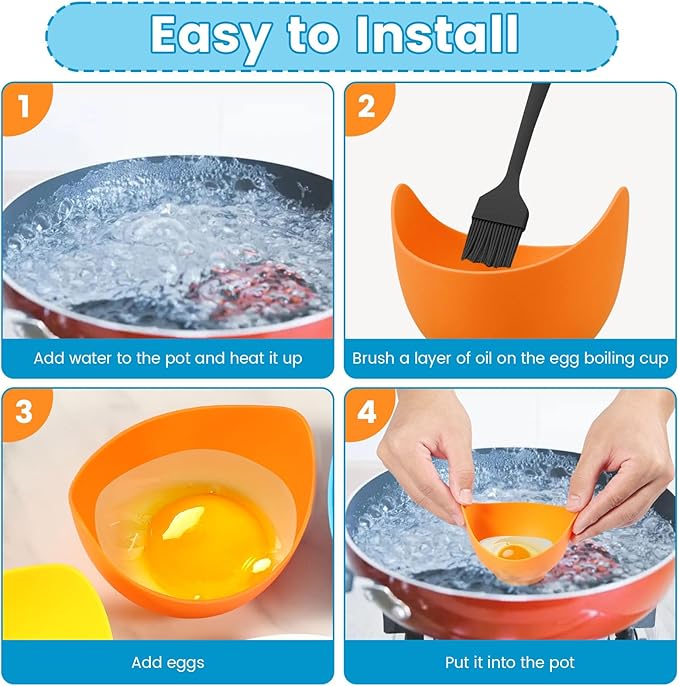 Easy to Install

1
Add water to the pot and heat it up

2
Brush a layer of oil on the egg boiling cup

3
Add eggs

4
Put it into the pot