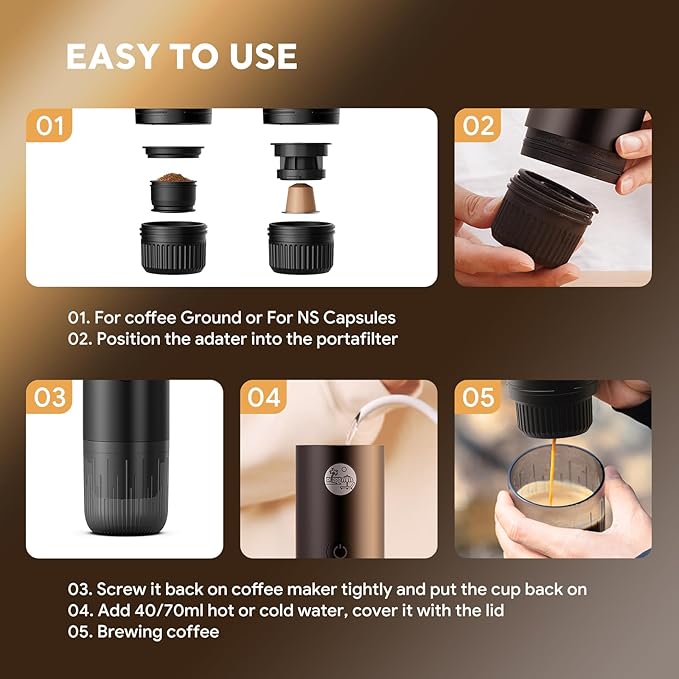 EASY TO USE

01

02

01. For coffee Ground or For NS Capsules
02. Position the adater into the portafilter

03

04

05

03. Screw it back on coffee maker tightly and put the cup back on
04. Add 40/70ml hot or cold water, cover it with the lid
05. Brewing coffee