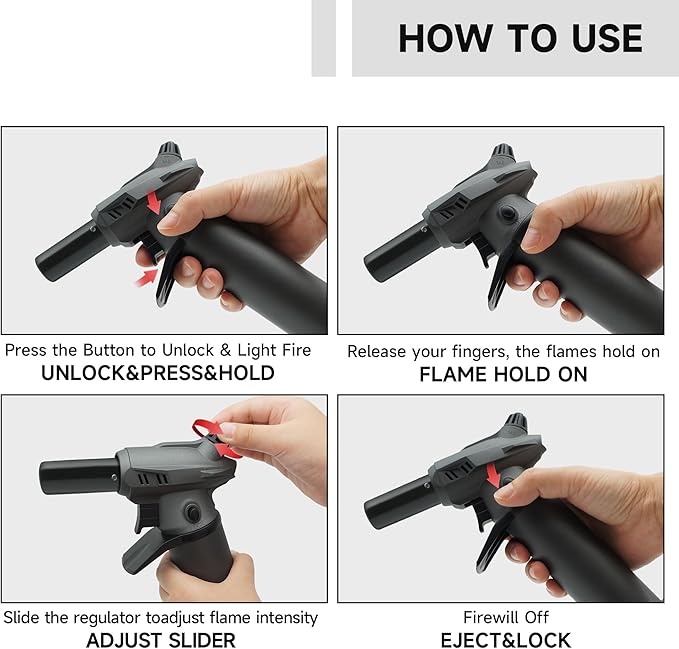 HOW TO USE

Press the Button to Unlock & Light Fire
UNLOCK&PRESS&HOLD

Release your fingers, the flames hold on
FLAME HOLD ON

Slide the regulator toadjust flame intensity
ADJUST SLIDER

Firewill Off
EJECT&LOCK