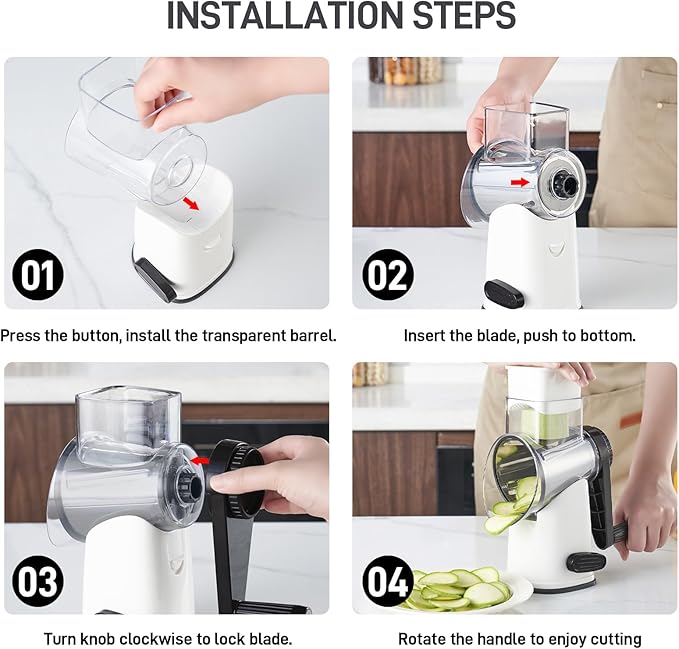 INSTALLATION STEPS

01

Press the button, install the transparent barrel.

02

Insert the blade, push to bottom.

03

Turn knob clockwise to lock blade.

04

Rotate the handle to enjoy cutting