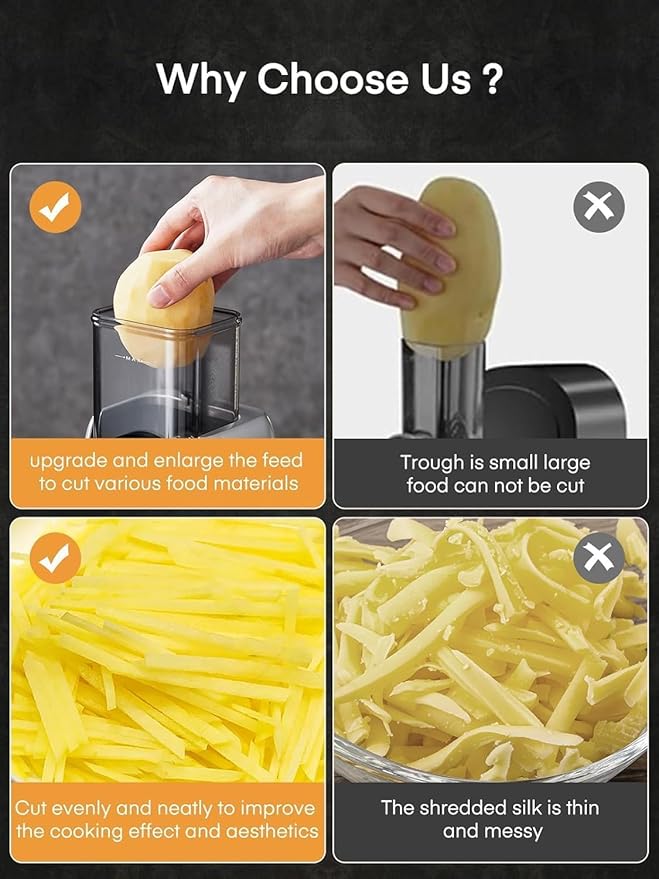 Why Choose Us ?

upgrade and enlarge the feed to cut various food materials

Trough is small large food can not be cut

Cut evenly and neatly to improve the cooking effect and aesthetics

The shredded silk is thin and messy