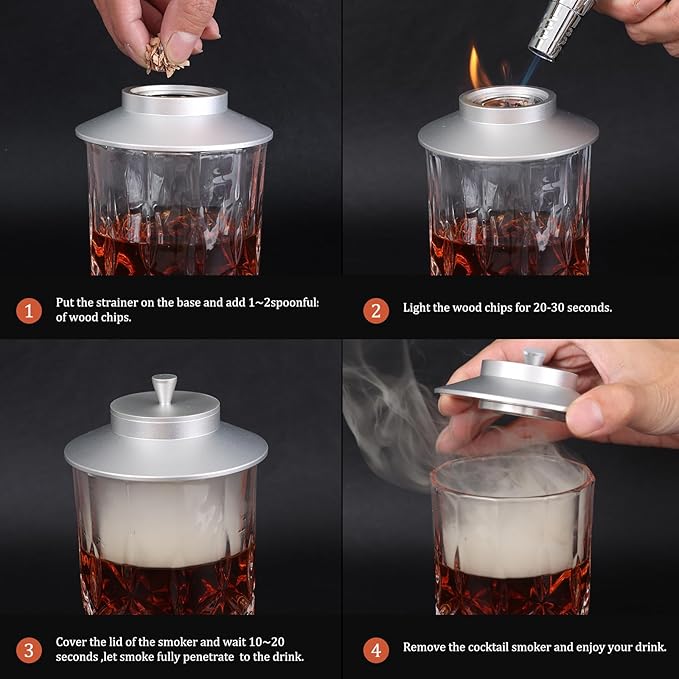 1 Put the strainer on the base and add 1~2spoonful: of wood chips.

2 Light the wood chips for 20-30 seconds.

3 Cover the lid of the smoker and wait 10~20 seconds ,let smoke fully penetrate to the drink.

4 Remove the cocktail smoker and enjoy your drink.