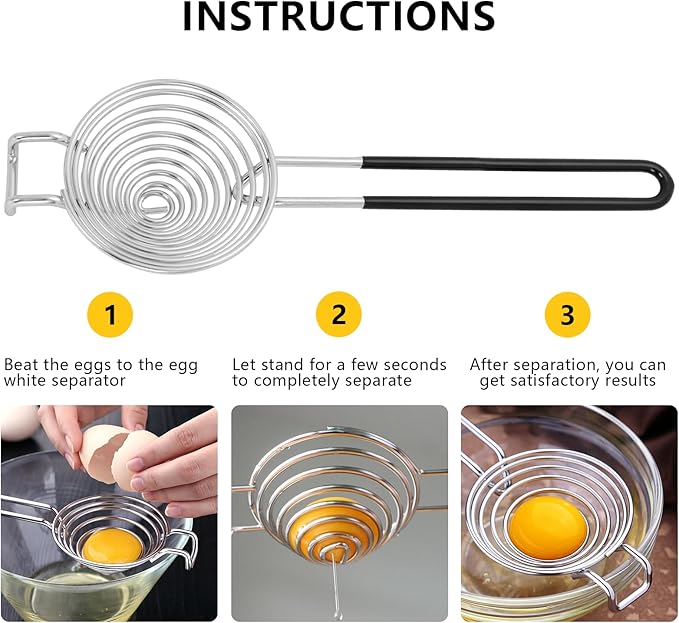 INSTRUCTIONS

1

Beat the eggs to the egg white separator

2

Let stand for a few seconds to completely separate

3

After separation, you can get satisfactory results