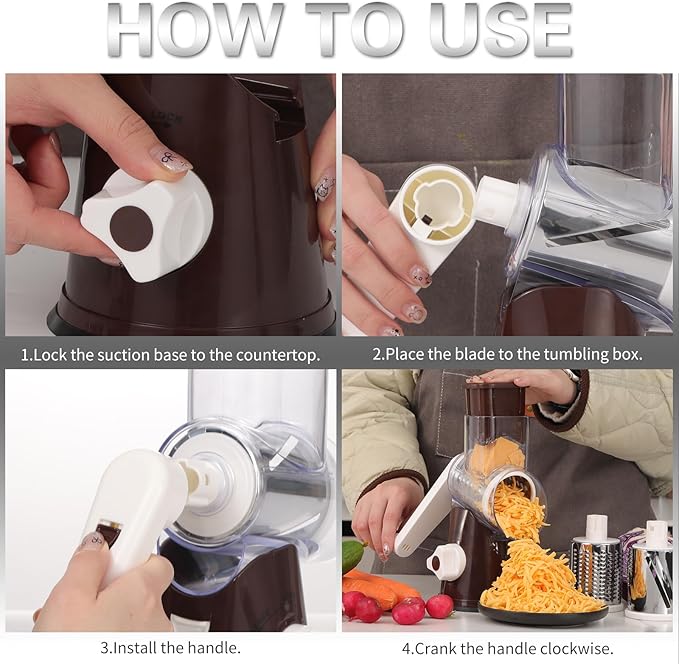 HOW TO USE

1.Lock the suction base to the countertop.

2.Place the blade to the tumbling box.

3.Install the handle.

4.Crank the handle clockwise.