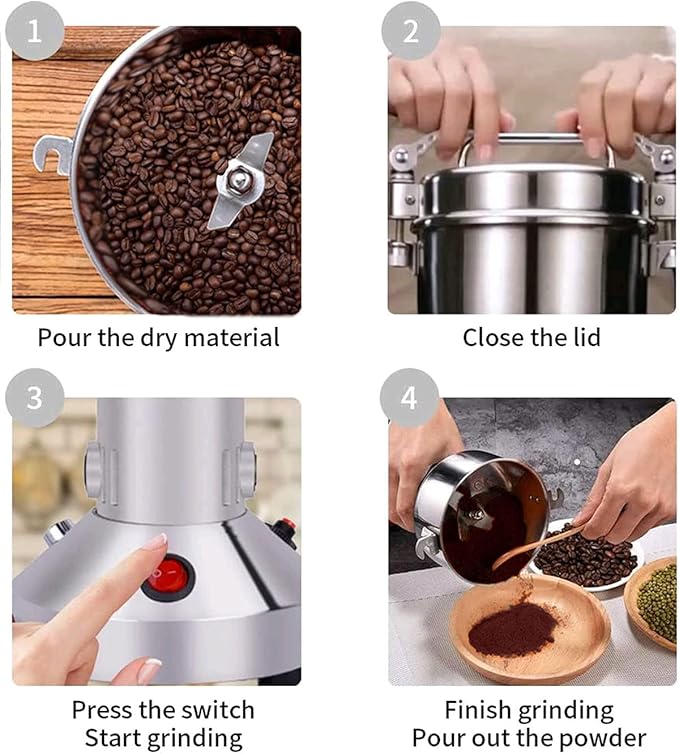 1

Pour the dry material

2

Close the lid

3

Press the switch
Start grinding

4

Finish grinding
Pour out the powder