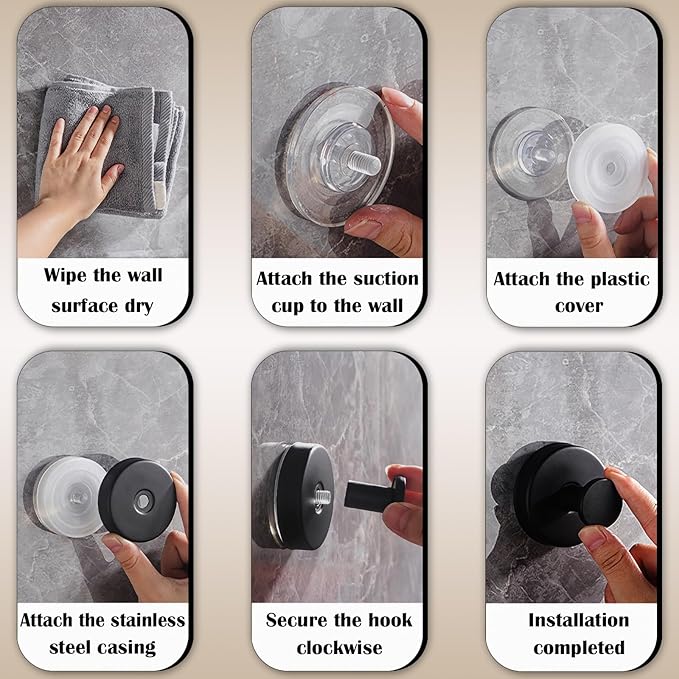 Wipe the wall surface dry

Attach the suction cup to the wall

Attach the plastic cover

Attach the stainless steel casing

Secure the hook clockwise

Installation completed